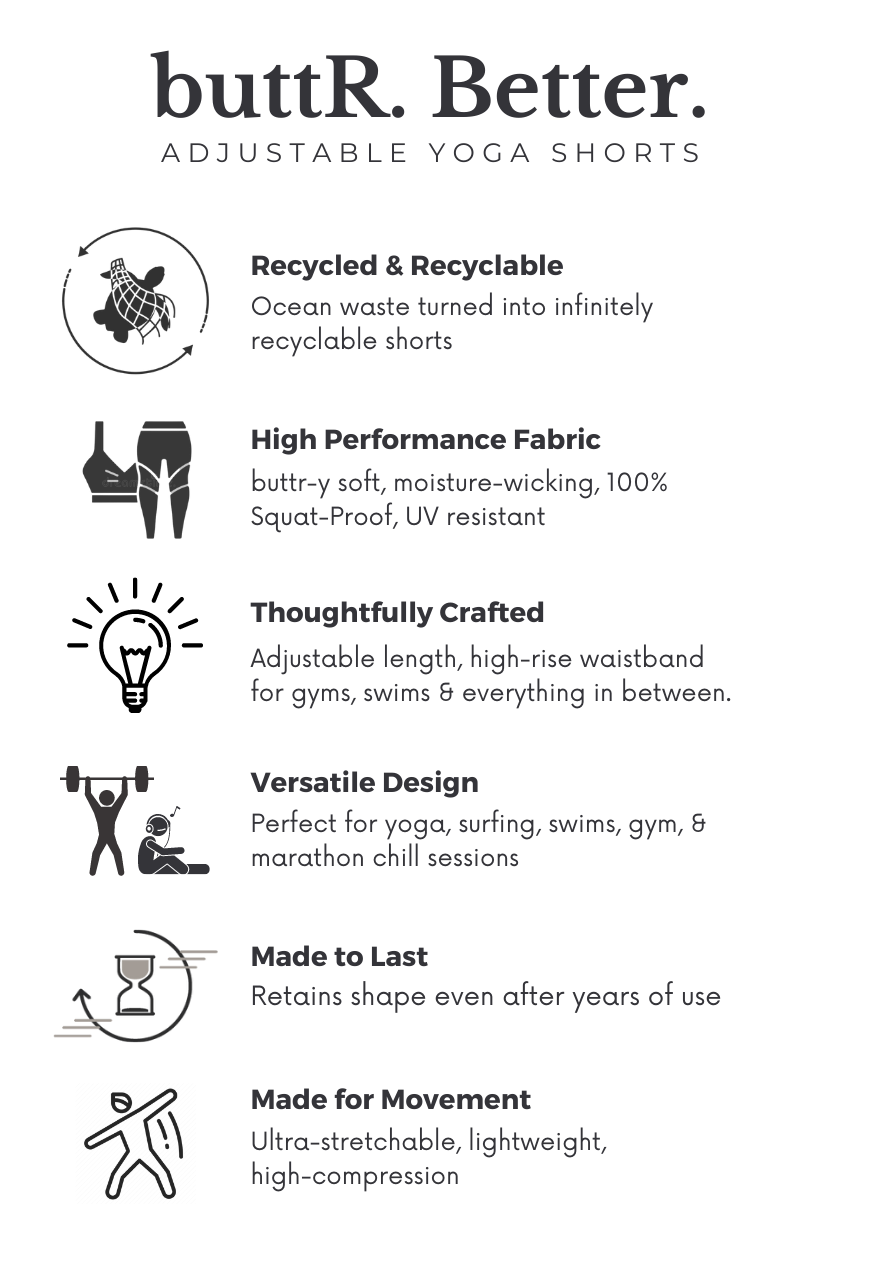 buttR. Better.
ADJUSTABLE YOGA SHORTS

Recycled & Recyclable
Ocean waste turned into infinitely recyclable shorts

High Performance Fabric
buttr-y soft, moisture-wicking, 100% Squat-Proof, UV resistant

Thoughtfully Crafted
Adjustable length, high-rise waistband for gyms, swims & everything in between.

Versatile Design
Perfect for yoga, surfing, swims, gym, & marathon chill sessions

Made to Last
Retains shape even after years of use

Made for Movement
Ultra-stretchable, lightweight, high-compression